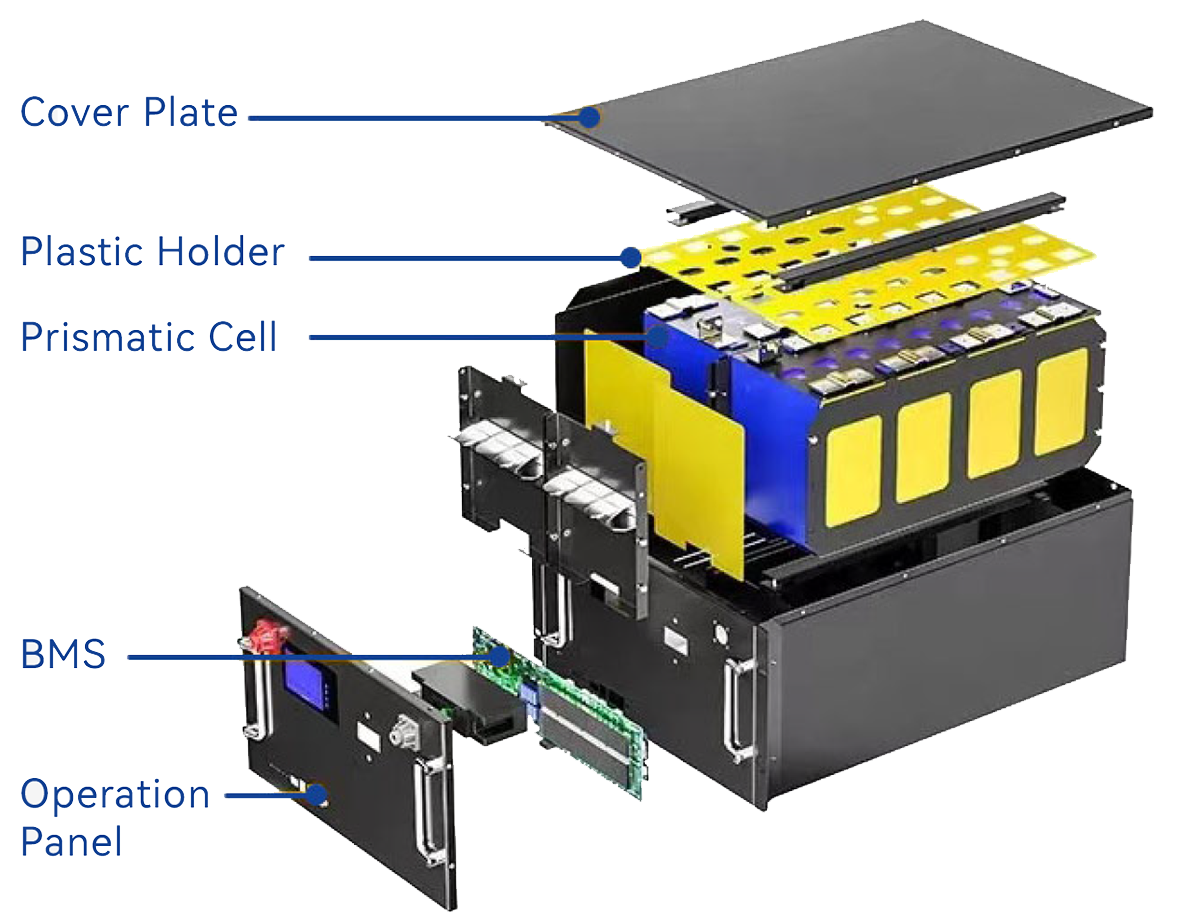 Cover Plate

Plastic Holder

Prismatic Cell

BMS

Operation Panel